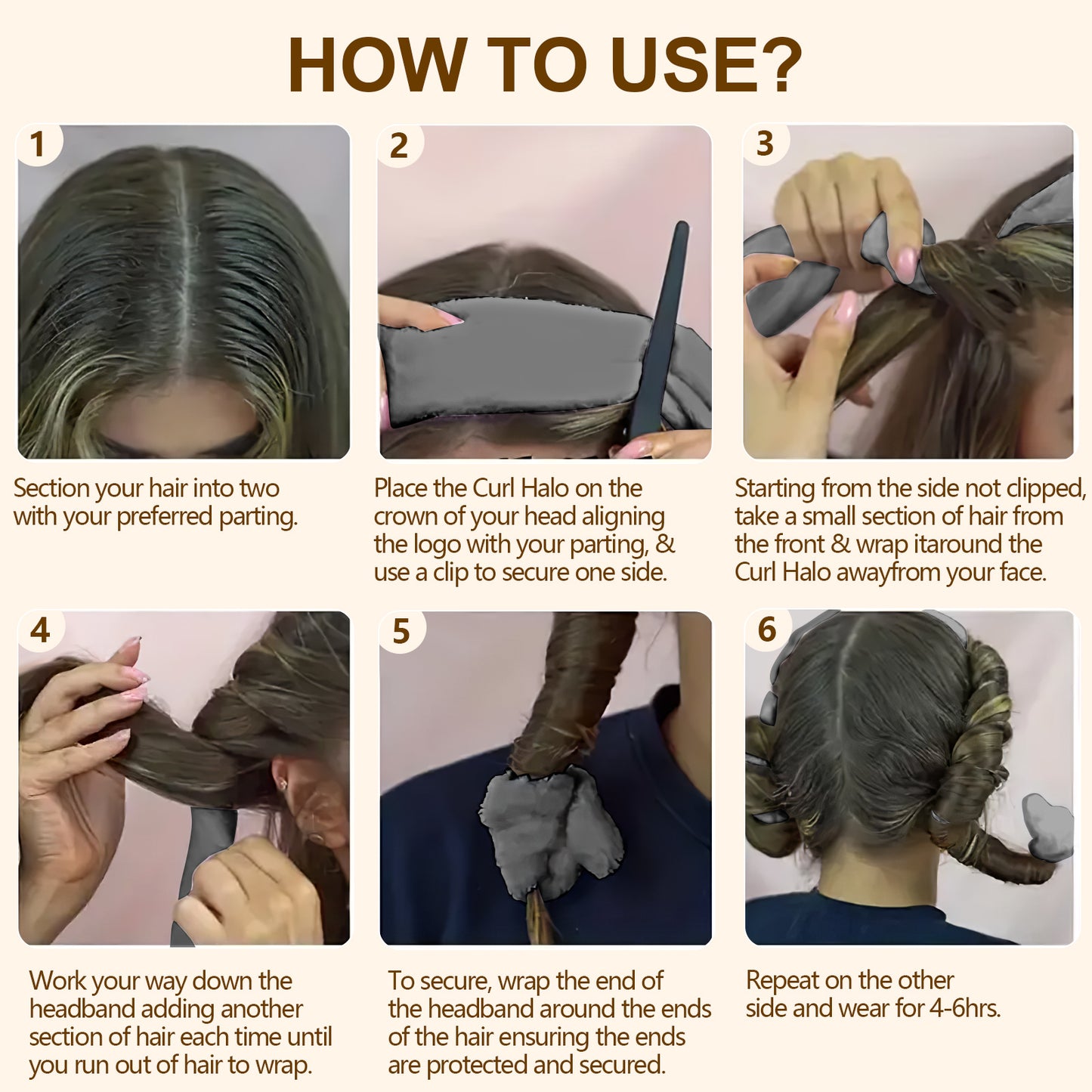 HOW TO USE?

1

Section your hair into two with your preferred parting.

2

Place the Curl Halo on the crown of your head aligning the logo with your parting, & use a clip to secure one side.

3

Starting from the side not clipped, take a small section of hair from the front & wrap itaround the Curl Halo awayfrom your face.

4

Work your way down the headband adding another section of hair each time until you run out of hair to wrap.

5

To secure, wrap the end of the headband around the ends of the hair ensuring the ends are protected and secured.

6

Repeat on the other side and wear for 4-6hrs.