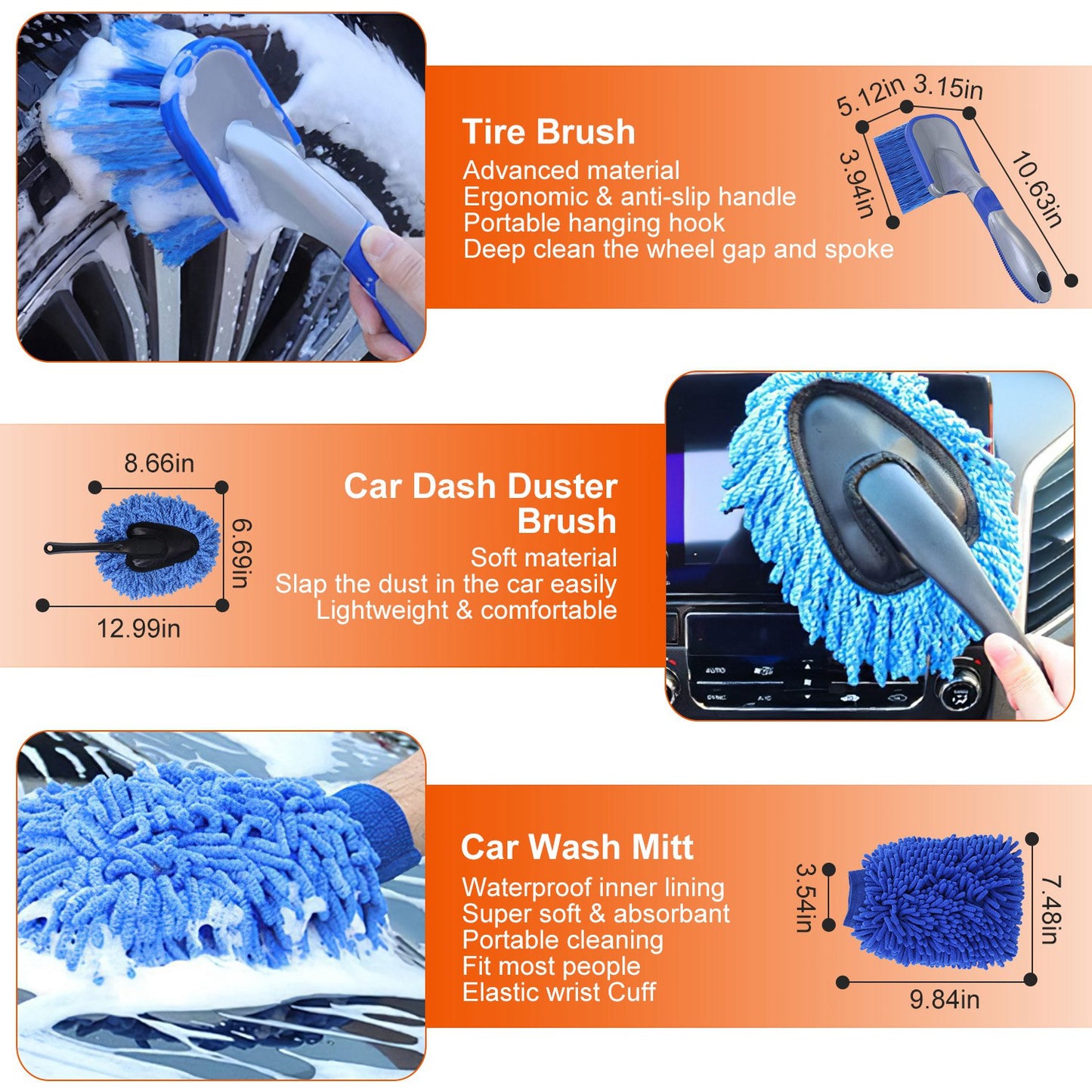 Tire Brush
Advanced material
Ergonomic & anti-slip handle
Portable hanging hook
Deep clean the wheel gap and spoke

5.12in 3.15in
3.94in
10.63in

8.66in
6.69in
12.99in

Car Dash Duster Brush
Soft material
Slap the dust in the car easily
Lightweight & comfortable

Car Wash Mitt
Waterproof inner lining
Super soft & absorbant
Portable cleaning
Fit most people
Elastic wrist Cuff

3.54in
7.48in
9.84in